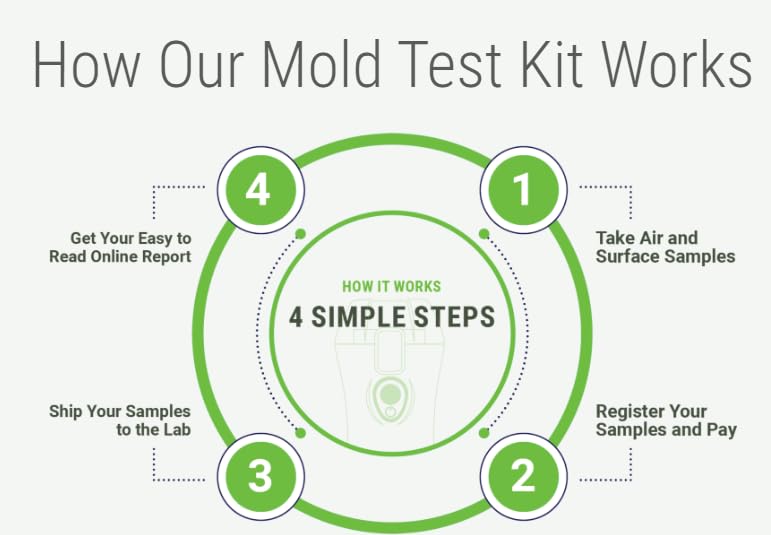 How Our Mold Test Kit Works

HOW IT WORKS
4 SIMPLE STEPS

1
Take Air and Surface Samples

2
Register Your Samples and Pay

3
Ship Your Samples to the Lab

4
Get Your Easy to Read Online Report