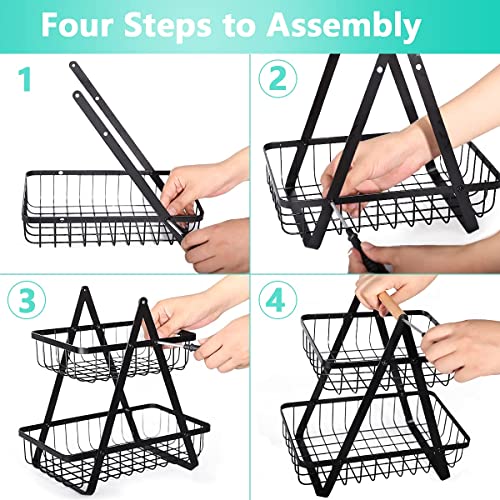 Four Steps to Assembly

1

2

3

4