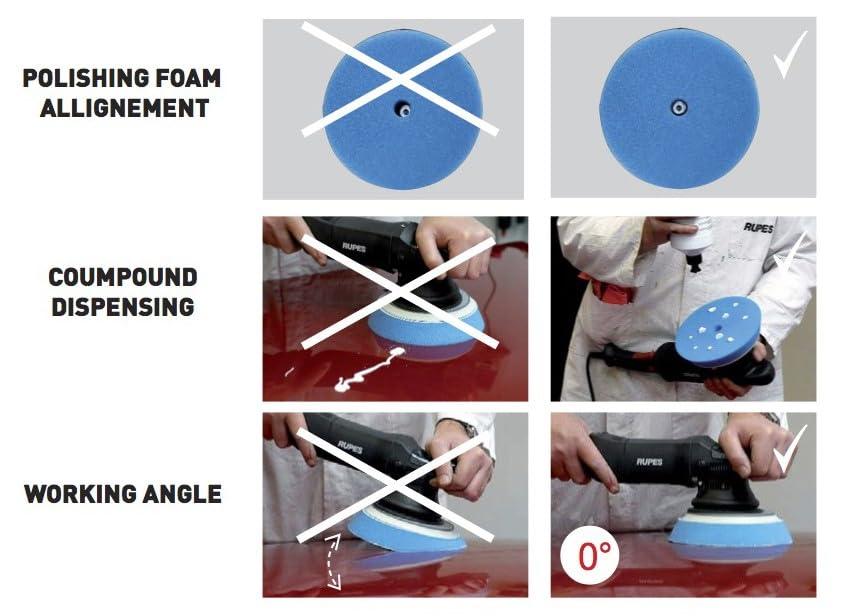 POLISHING FOAM ALLIGNEMENT

COUMPOUND DISPENSING

RUPES

RUPES

WORKING ANGLE

RUPES

RUPES

0°