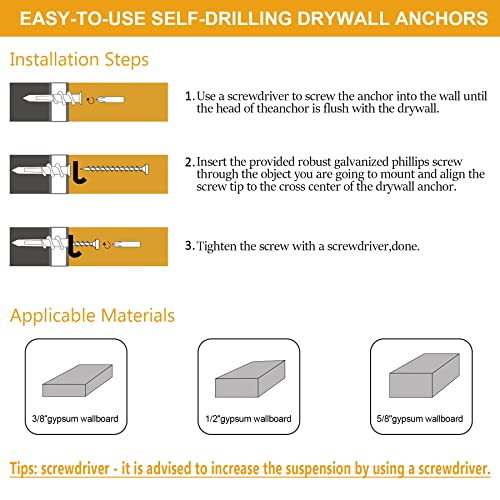 EASY-TO-USE SELF-DRILLING DRYWALL ANCHORS

Installation Steps

1. Use a screwdriver to screw the anchor into the wall until the head of theanchor is flush with the drywall.

2. Insert the provided robust galvanized phillips screw through the object you are going to mount and align the screw tip to the cross center of the drywall anchor.

3. Tighten the screw with a screwdriver,done.

Applicable Materials

3/8"gypsum wallboard

1/2"gypsum wallboard

5/8"gypsum wallboard

Tips: screwdriver - it is advised to increase the suspension by using a screwdriver.