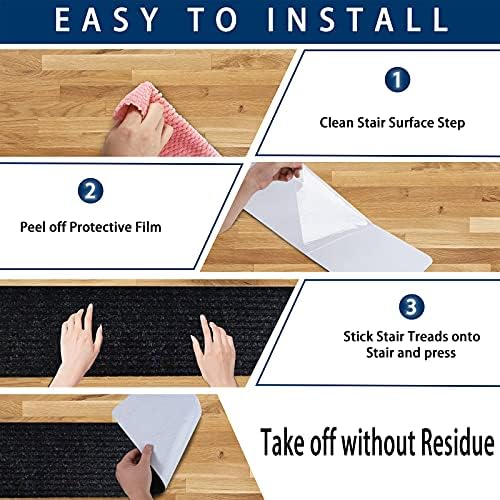 EASY TO INSTALL

1

Clean Stair Surface Step

2

Peel off Protective Film

3

Stick Stair Treads onto Stair and press

Take off without Residue