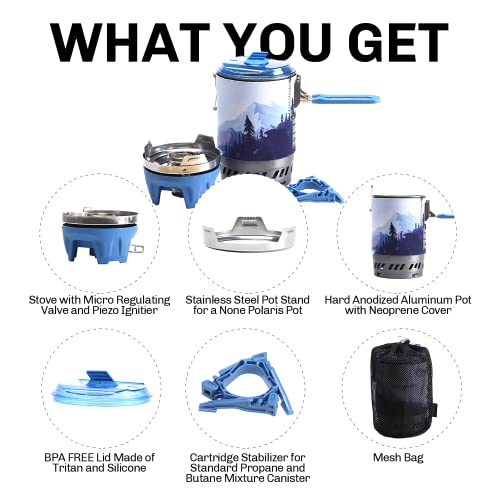 WHAT YOU GET

Stove with Micro Regulating Valve and Piezo Ignitier

Stainless Steel Pot Stand for a None Polaris Pot

Hard Anodized Aluminum Pot with Neoprene Cover

BPA FREE Lid Made of Tritan and Silicone

Cartridge Stabilizer for Standard Propane and Butane Mixture Canister

Mesh Bag