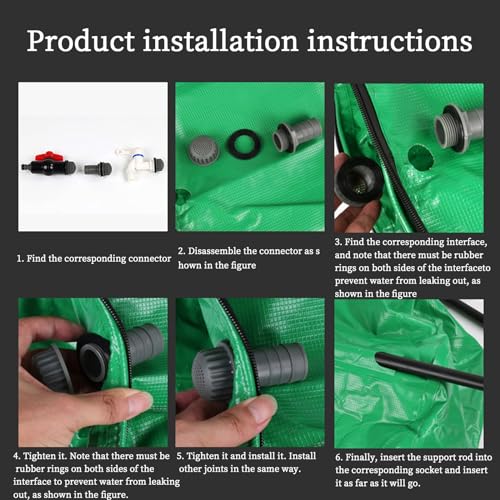 Product installation instructions

1. Find the corresponding connector

2. Disassemble the connector as s hown in the figure

3. Find the corresponding interface, and note that there must be rubber rings on both sides of the interfaceto prevent water from leaking out, as shown in the figure

4. Tighten it. Note that there must be rubber rings on both sides of the interface to prevent water from leaking out, as shown in the figure.

5. Tighten it and install it. Install other joints in the same way.

6. Finally, insert the support rod into the corresponding socket and insert it as far as it will go.