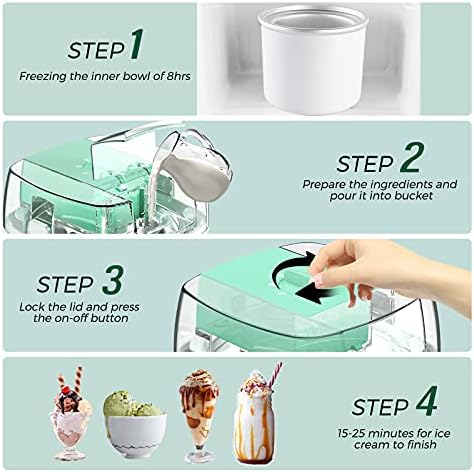 STEP 1
Freezing the inner bowl of 8hrs

STEP 2
Prepare the ingredients and pour it into bucket

STEP 3
Lock the lid and press the on-off button

STEP 4
15-25 minutes for ice cream to finish