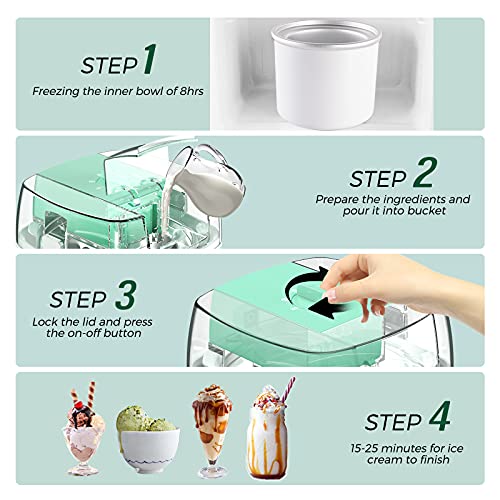 STEP 1
Freezing the inner bowl of 8hrs

STEP 2
Prepare the ingredients and pour it into bucket

STEP 3
Lock the lid and press the on-off button

STEP 4
15-25 minutes for ice cream to finish