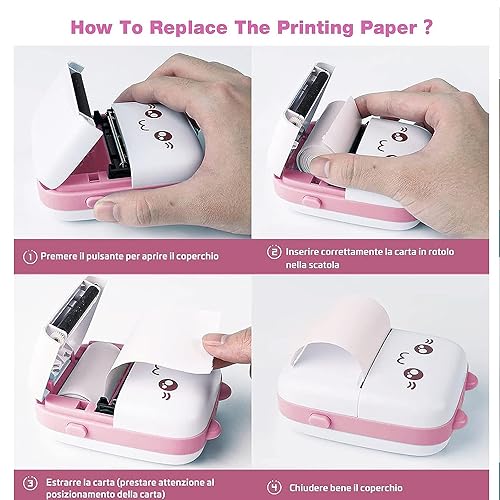 How To Replace The Printing Paper ?

① Premere il pulsante per aprire il coperchio

② Inserire correttamente la carta in rotolo nella scatola

③ Estrarre la carta (prestare attenzione al posizionamento della carta)

④ Chiudere bene il coperchio