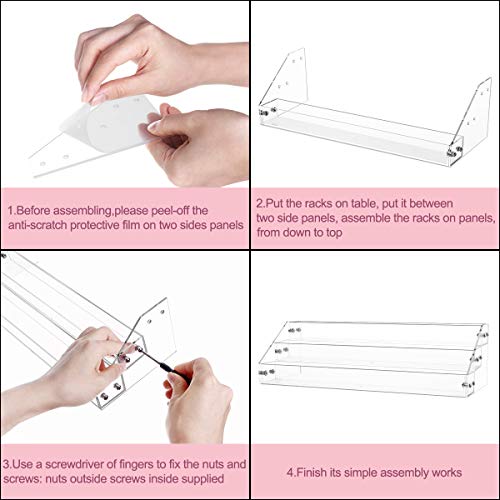 1.Before assembling,please peel-off the anti-scratch protective film on two sides panels

2.Put the racks on table, put it between two side panels, assemble the racks on panels, from down to top

3.Use a screwdriver of fingers to fix the nuts and screws: nuts outside screws inside supplied

4.Finish its simple assembly works