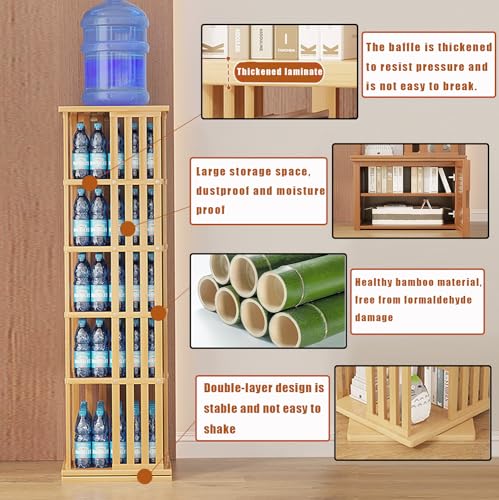 Thickened laminate

The baffle is thickened to resist pressure and is not easy to break.

Large storage space, dustproof and moisture proof

Healthy bamboo material, free from formaldehyde damage

Double-layer design is stable and not easy to shake