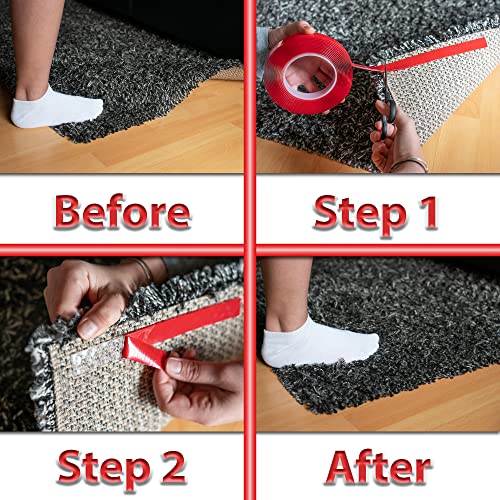 Before

Step 1

Step 2

After