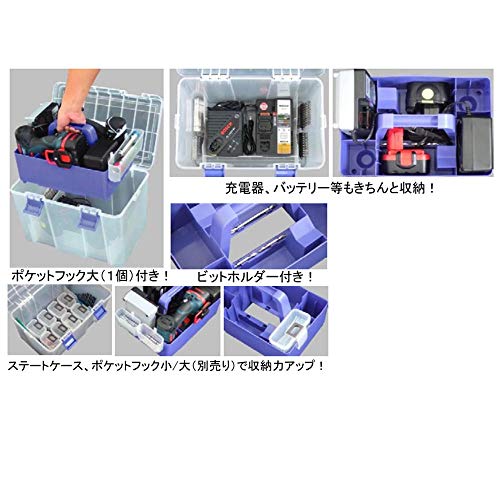 充電器、バッテリー等もきちんと収納！

ポケットフック大（1個）付き！

ビットホルダー付き！

ステートケース、ポケットフック小/大（別売り）で収納力アップ！