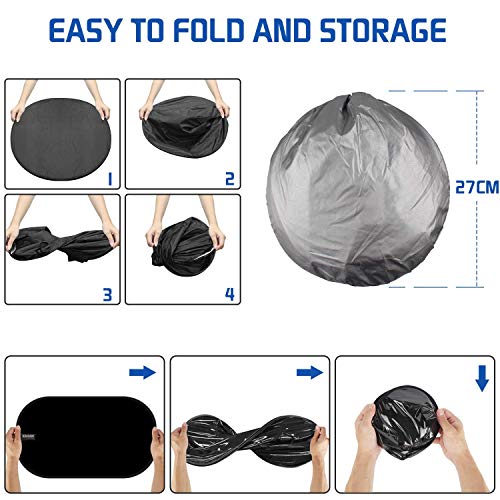 EASY TO FOLD AND STORAGE

1

2

3

4

27CM