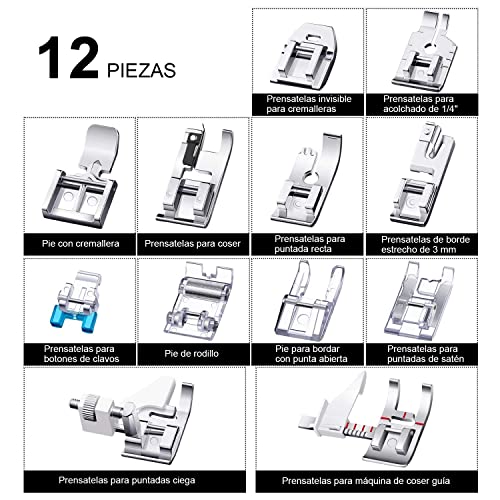 12 PIEZAS

Prensatelas invisible para cremalleras

Prensatelas para acolchado de 1/4"

Pie con cremallera

Prensatelas para coser

Prensatelas para puntada recta

Prensatelas de borde estrecho de 3 mm

Prensatelas para botones de clavos

Pie de rodillo

Pie para bordar con punta abierta

Prensatelas para puntadas de satén

Prensatelas para puntadas ciega

Prensatelas para máquina de coser guía