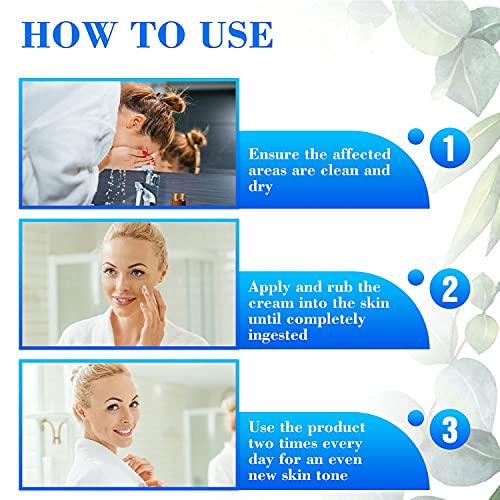 HOW TO USE

1

Ensure the affected areas are clean and dry

2

Apply and rub the cream into the skin until completely ingested

3

Use the product two times every day for an even new skin tone