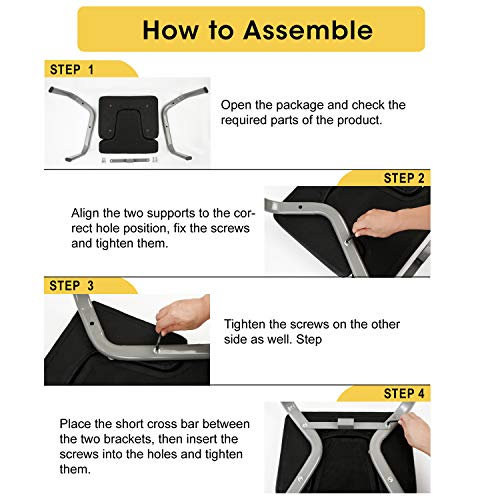 How to Assemble

STEP 1

Open the package and check the required parts of the product.

STEP 2

Align the two supports to the correct hole position, fix the screws and tighten them.

STEP 3

Tighten the screws on the other side as well. Step

STEP 4

Place the short cross bar between the two brackets, then insert the screws into the holes and tighten them.