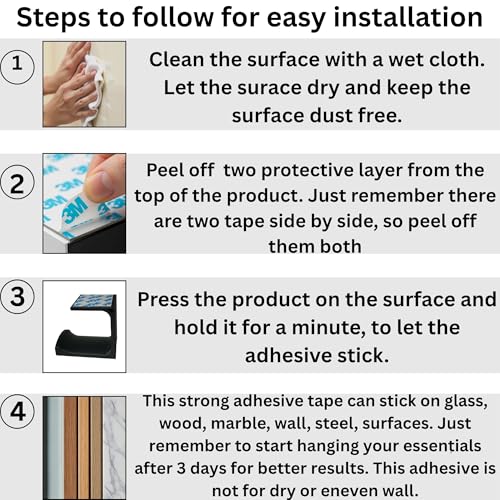 Steps to follow for easy installation

1

Clean the surface with a wet cloth. Let the surace dry and keep the surface dust free.

2

3M

Peel off two protective layer from the top of the product. Just remember there are two tape side by side, so peel off them both

3

Press the product on the surface and hold it for a minute, to let the adhesive stick.

4

This strong adhesive tape can stick on glass, wood, marble, wall, steel, surfaces. Just remember to start hanging your essentials after 3 days for better results. This adhesive is not for dry or eneven wall.