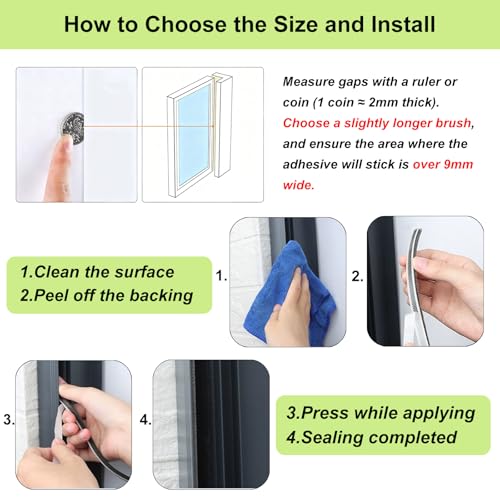 How to Choose the Size and Install

Measure gaps with a ruler or coin (1 coin ≈ 2mm thick). Choose a slightly longer brush, and ensure the area where the adhesive will stick is over 9mm wide.

1.Clean the surface
2.Peel off the backing

1.

2.

3.

4.

3.Press while applying
4.Sealing completed