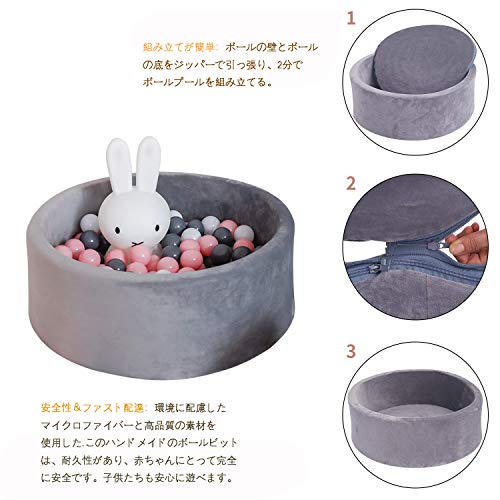 組み立てが簡単：ボールの壁とボールの底をジッパーで引っ張り、2分でボールプールを組み立てる。

1

2

3

安全性＆ファスト配達：環境に配慮したマイクロファイバーと高品質の素材を使用した.このハンドメイドのボールピットは、耐久性があり、赤ちゃんにとって完全に安全です。子供たちも安心に遊べます。