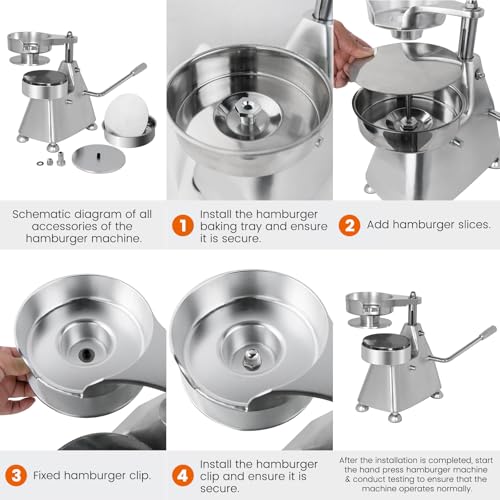 Schematic diagram of all accessories of the hamburger machine.

1 Install the hamburger baking tray and ensure it is secure.

2 Add hamburger slices.

3 Fixed hamburger clip.

4 Install the hamburger clip and ensure it is secure.

After the installation is completed, start the hand press hamburger machine & conduct testing to ensure that the machine operates normally.