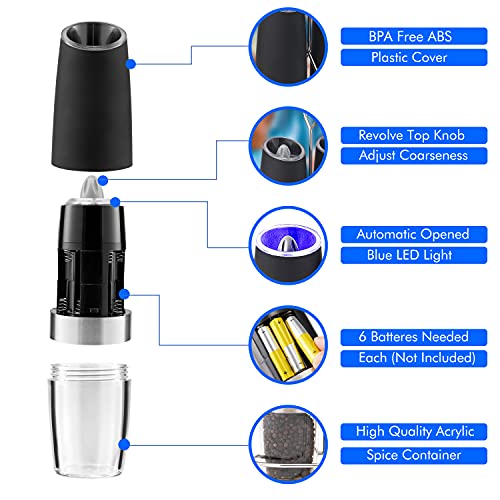 BPA Free ABS
Plastic Cover

Revolve Top Knob
Adjust Coarseness

Automatic Opened
Blue LED Light

6 Batteres Needed
Each (Not Included)

High Quality Acrylic
Spice Container