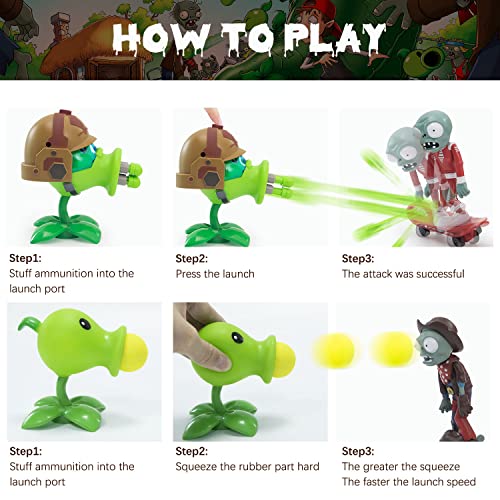 HOW TO PLAY

Step1:
Stuff ammunition into the launch port

Step2:
Press the launch

Step3:
The attack was successful

Step1:
Stuff ammunition into the launch port

Step2:
Squeeze the rubber part hard

Step3:
The greater the squeeze
The faster the launch speed