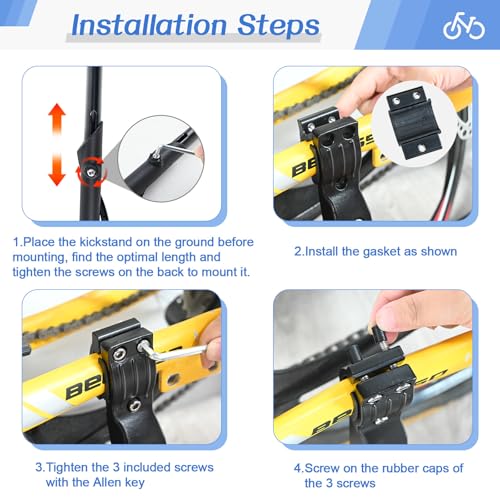 Installation Steps

1.Place the kickstand on the ground before mounting, find the optimal length and tighten the screws on the back to mount it.

2.Install the gasket as shown

3.Tighten the 3 included screws with the Allen key

4.Screw on the rubber caps of the 3 screws