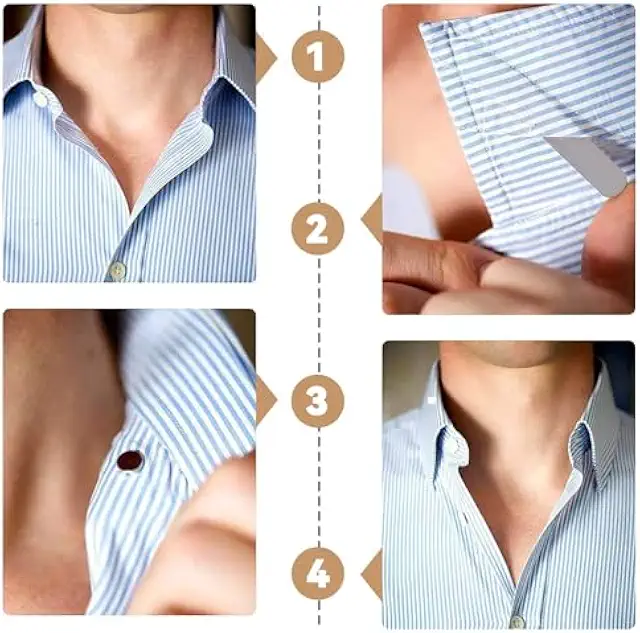 1
2
3
4