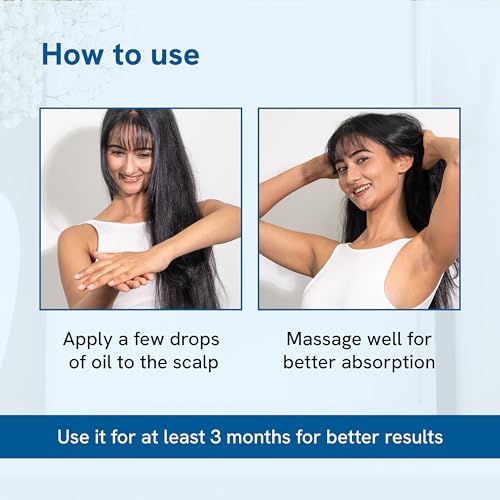 How to use

Apply a few drops of oil to the scalp

Massage well for better absorption

Use it for at least 3 months for better results