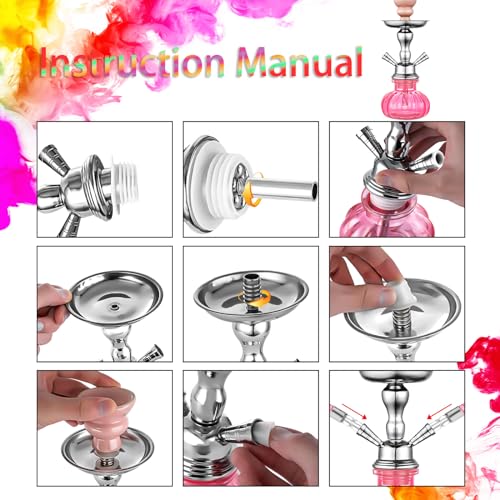 Insruction Manual