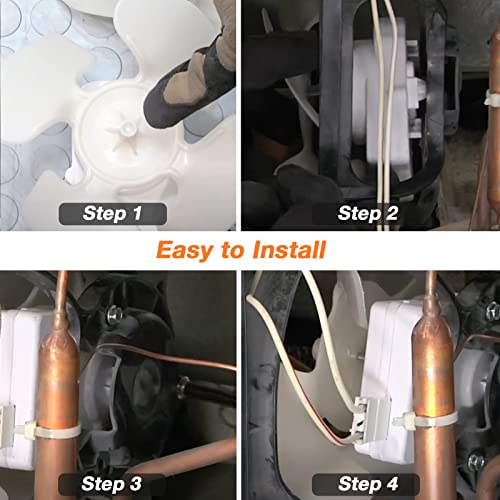 Step 1

Step 2

Easy to Install

Step 3

Step 4