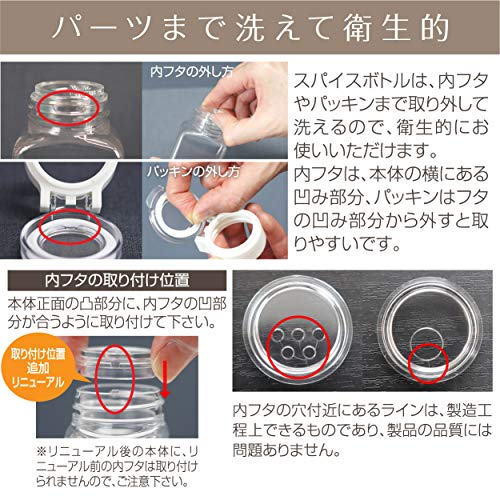 パーツまで洗えて衛生的

内フタの外し方

パッキンの外し方

スパイスボトルは、内フタやパッキンまで取り外して洗えるので、衛生的にお使いいただけます。
内フタは、本体の横にある凹み部分、パッキンはフタの凹み部分から外すと取りやすいです。

内フタの取り付け位置

本体正面の凸部分に、内フタの凹部分が合うように取り付けて下さい。

取り付け位置追加リニューアル

※リニューアル後の本体に、リニューアル前の内フタは取り付けられませんので、ご注意下さい。

内フタの穴付近にあるラインは、製造工程上できるものであり、製品の品質には問題ありません。