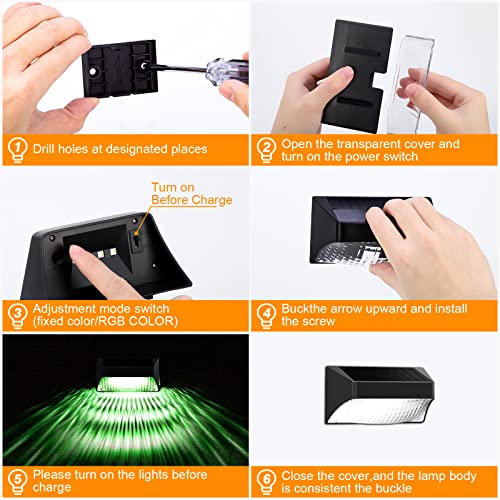 1 Drill holes at designated places

2 Open the transparent cover and turn on the power switch

Turn on Before Charge

3 Adjustment mode switch (fixed color/RGB COLOR)

4 Buckthe arrow upward and install the screw

5 Please turn on the lights before charge

6 Close the cover,and the lamp body is consistent the buckle