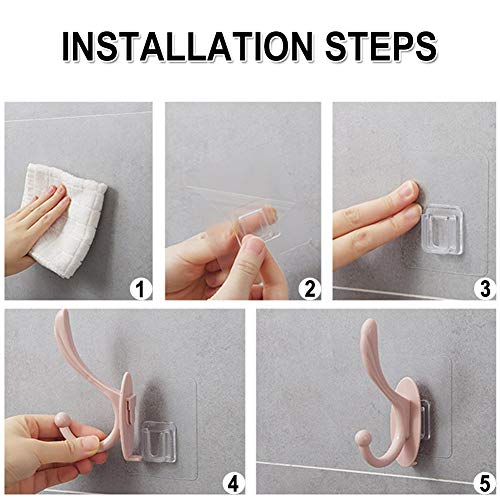 INSTALLATION STEPS

1

2

3

4

5