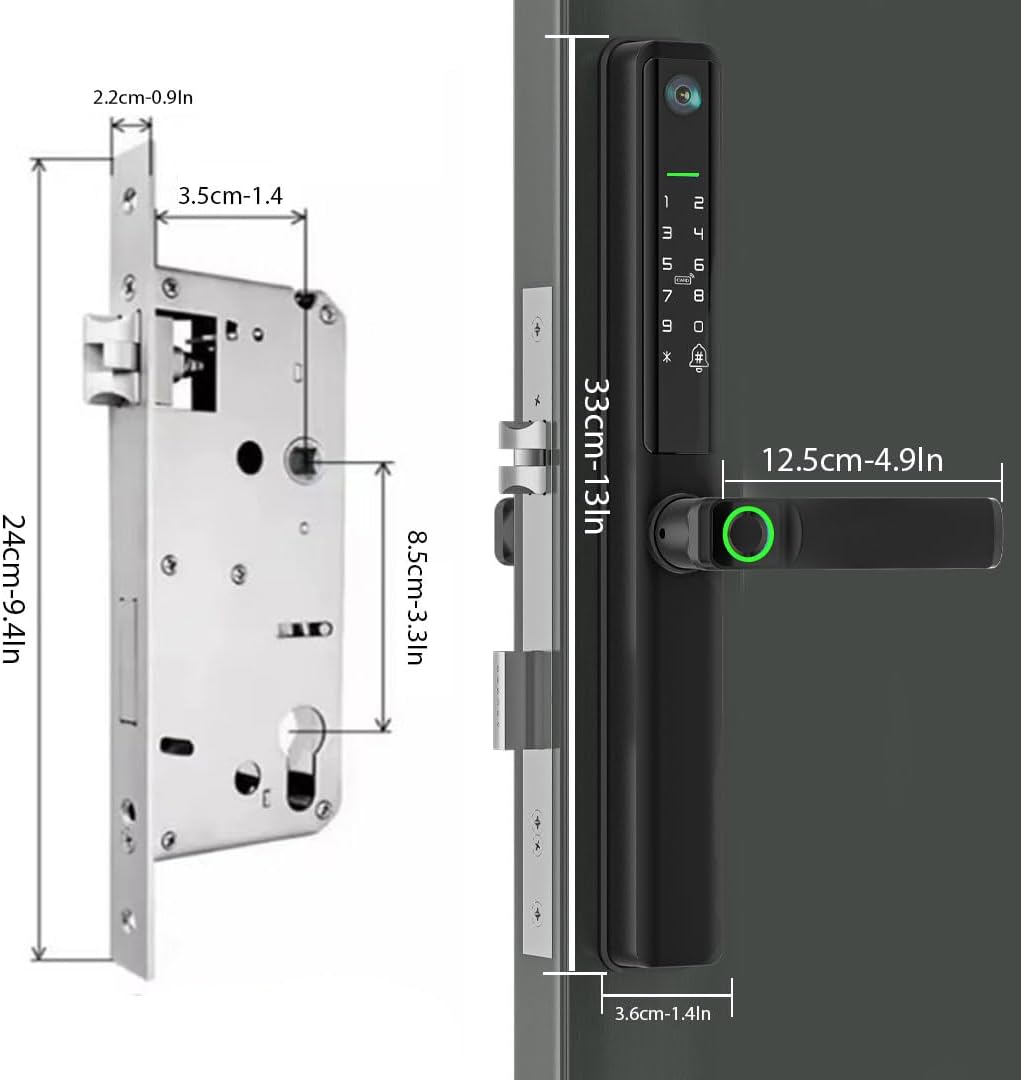 2.2cm-0.9In

3.5cm-1.4

24cm-9.4In

8.5cm-3.3In

33cm-13In

1 2
3 4
5 6
7 8
9 0
* #

12.5cm-4.9In

3.6cm-1.4In