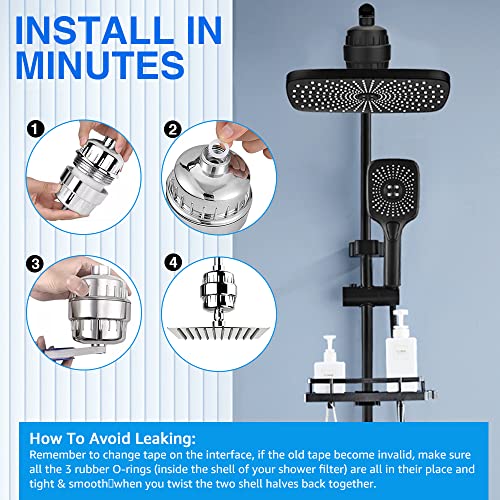 INSTALL IN MINUTES

1

2

3

4

How To Avoid Leaking:
Remember to change tape on the interface, if the old tape become invalid, make sure all the 3 rubber O-rings (inside the shell of your shower filter) are all in their place and tight & smooth when you twist the two shell halves back together.