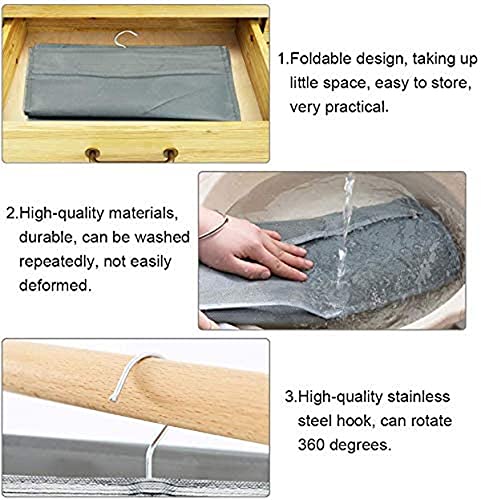 1.Foldable design, taking up little space, easy to store, very practical.

2.High-quality materials, durable, can be washed repeatedly, not easily deformed.

3.High-quality stainless steel hook, can rotate 360 degrees.