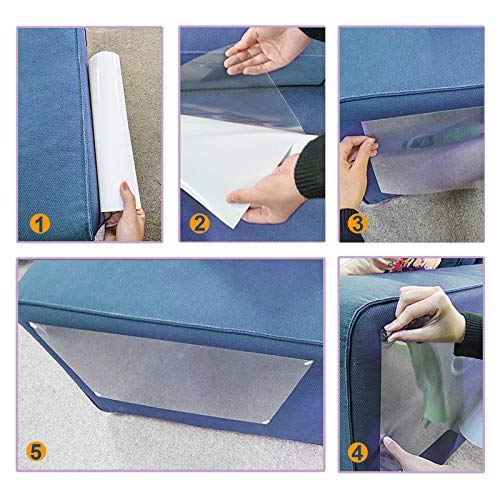 1
2
3
5
4