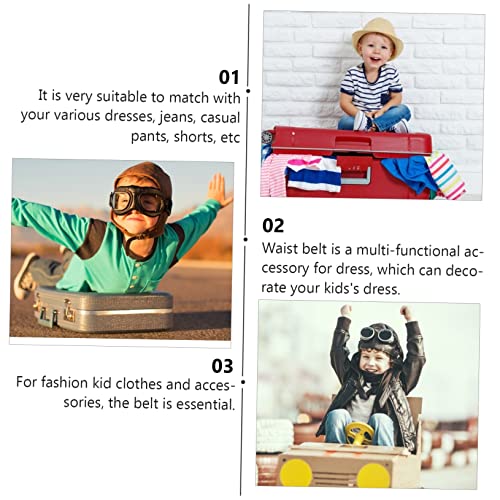 01
It is very suitable to match with your various dresses, jeans, casual pants, shorts, etc

02
Waist belt is a multi-functional accessory for dress, which can decorate your kids's dress.

03
For fashion kid clothes and accessories, the belt is essential.