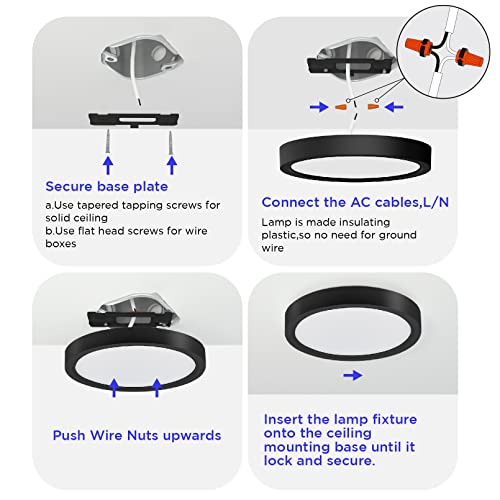 Secure base plate

a.Use tapered tapping screws for solid ceiling
b.Use flat head screws for wire boxes

Connect the AC cables,L/N

Lamp is made insulating plastic,so no need for ground wire

Push Wire Nuts upwards

Insert the lamp fixture onto the ceiling mounting base until it lock and secure.