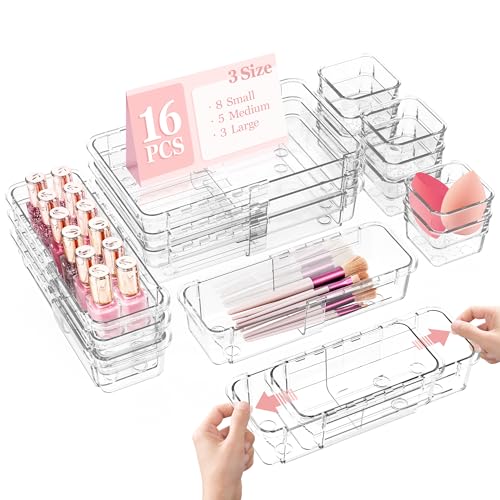 16 PCS

3 Size

· 8 Small
· 5 Medium
· 3 Large