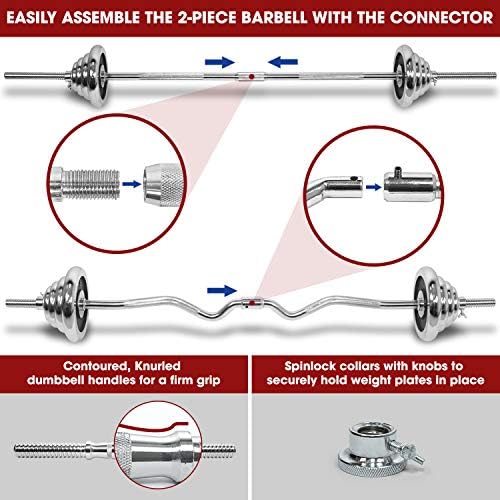 EASILY ASSEMBLE THE 2-PIECE BARBELL WITH THE CONNECTOR

Contoured, Knurled dumbbell handles for a firm grip

Spinlock collars with knobs to securely hold weight plates in place