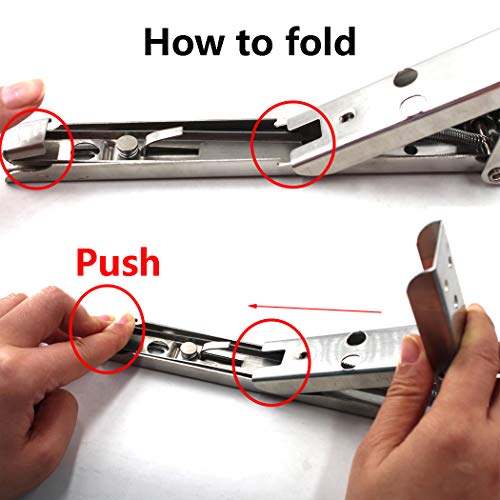 How to fold

Push