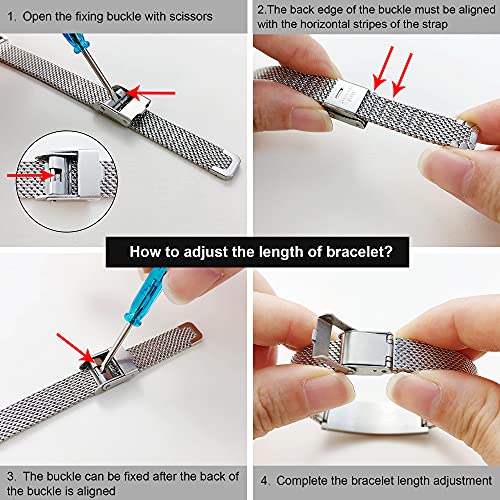 1. Open the fixing buckle with scissors

2.The back edge of the buckle must be aligned with the horizontal stripes of the strap

How to adjust the length of bracelet?

3. The buckle can be fixed after the back of the buckle is aligned

4. Complete the bracelet length adjustment