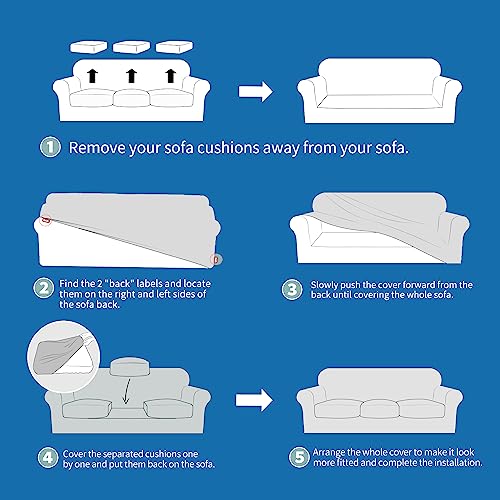 1 Remove your sofa cushions away from your sofa.

2 Find the 2 "back" labels and locate them on the right and left sides of the sofa back.

3 Slowly push the cover forward from the back until covering the whole sofa.

4 Cover the separated cushions one by one and put them back on the sofa.

5 Arrange the whole cover to make it look more fitted and complete the installation.