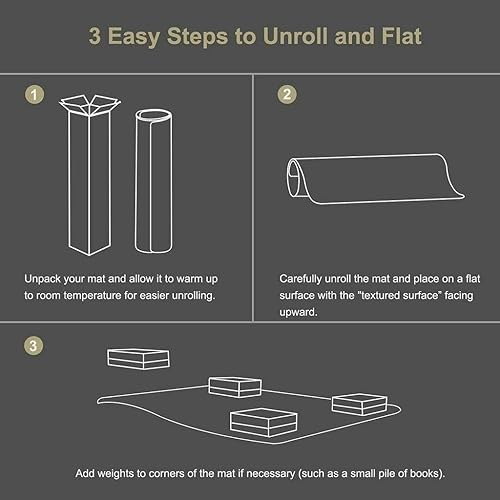 3 Easy Steps to Unroll and Flat

1

Unpack your mat and allow it to warm up to room temperature for easier unrolling.

2

Carefully unroll the mat and place on a flat surface with the "textured surface" facing upward.

3

Add weights to corners of the mat if necessary (such as a small pile of books).