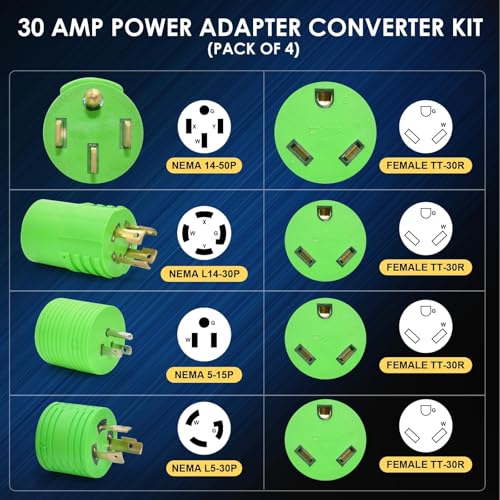 30 AMP POWER ADAPTER CONVERTER KIT
(PACK OF 4)

G X Y W
NEMA 14-50P

G W
FEMALE TT-30R

X W G Y
NEMA L14-30P

G W
FEMALE TT-30R

W
NEMA 5-15P

G W
FEMALE TT-30R

W G
NEMA L5-30P

G W
FEMALE TT-30R