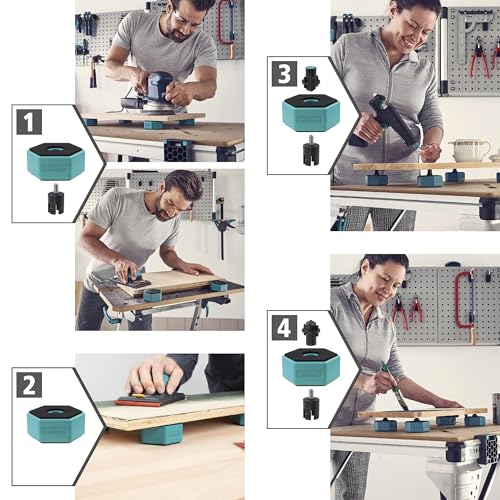 1

2

3

4