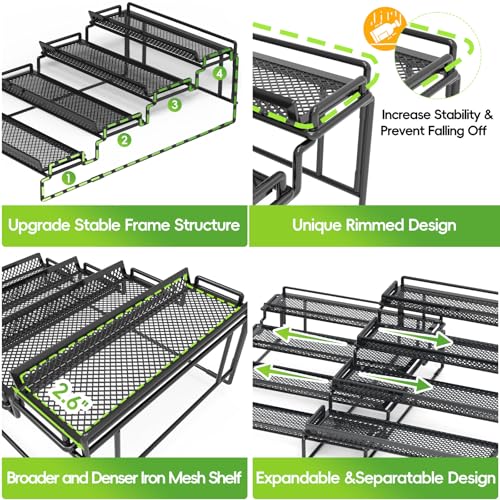 4
3
2
1

Upgrade Stable Frame Structure

Increase Stability & Prevent Falling Off

Unique Rimmed Design

2.6"

Broader and Denser Iron Mesh Shelf

Expandable &Separatable Design