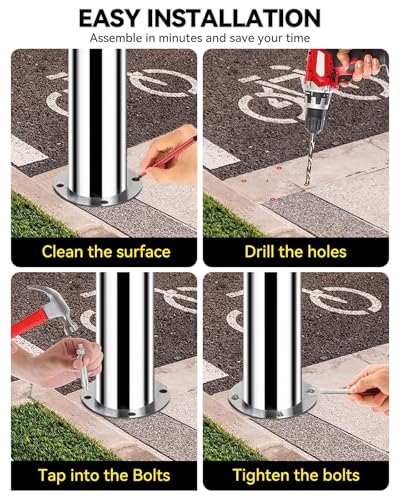 EASY INSTALLATION
Assemble in minutes and save your time

Clean the surface

Drill the holes

Tap into the Bolts

Tighten the bolts