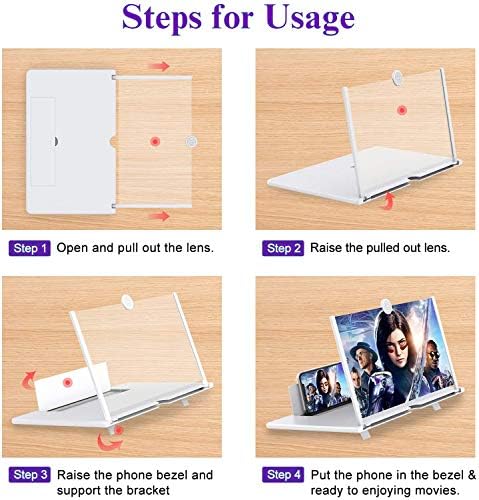 Steps for Usage

Step 1 Open and pull out the lens.

Step 2 Raise the pulled out lens.

Step 3 Raise the phone bezel and support the bracket

Step 4 Put the phone in the bezel & ready to enjoying movies.