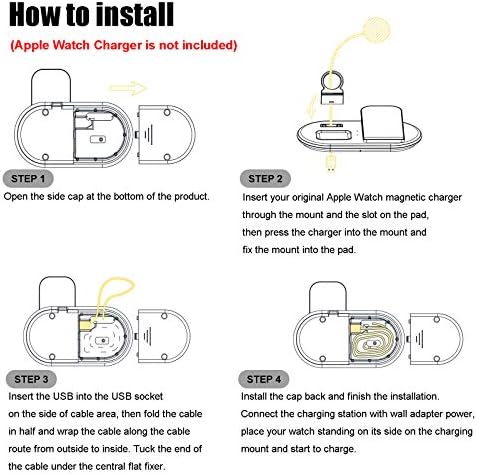 How to install

(Apple Watch Charger is not included)

STEP 1

Open the side cap at the bottom of the product.

STEP 2

Insert your original Apple Watch magnetic charger through the mount and the slot on the pad, then press the charger into the mount and fix the mount into the pad.

STEP 3

Insert the USB into the USB socket on the side of cable area, then fold the cable in half and wrap the cable along the cable route from outside to inside. Tuck the end of the cable under the central flat fixer.

STEP 4

Install the cap back and finish the installation. Connect the charging station with wall adapter power, place your watch standing on its side on the charging mount and start to charge.